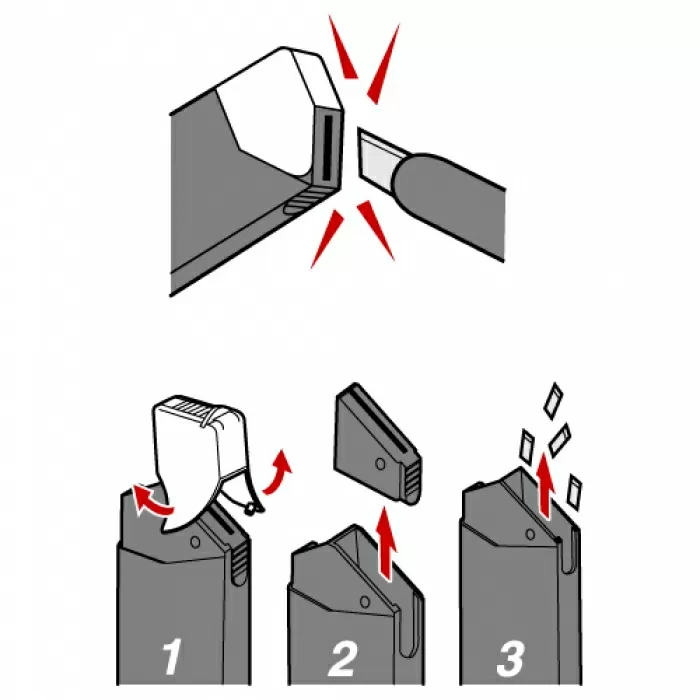 1

2

3